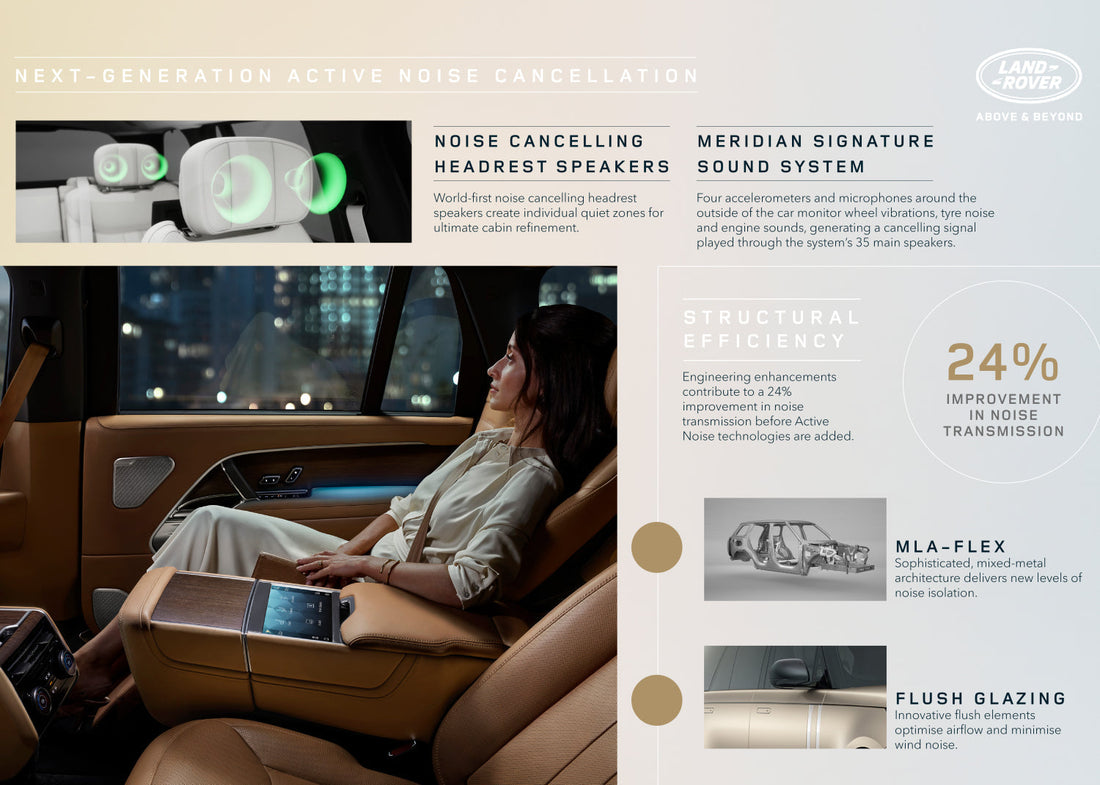 NEXT-GENERATION ACTIVE NOISE CANCELLATION

LAND ROVER
ABOVE & BEYOND

NOISE CANCELLING HEADREST SPEAKERS

World-first noise cancelling headrest speakers create individual quiet zones for ultimate cabin refinement.

MERIDIAN SIGNATURE SOUND SYSTEM

Four accelerometers and microphones around the outside of the car monitor wheel vibrations, tyre noise and engine sounds, generating a cancelling signal played through the system's 35 main speakers.

STRUCTURAL EFFICIENCY

Engineering enhancements contribute to a 24% improvement in noise transmission before Active Noise technologies are added.

24%
IMPROVEMENT IN NOISE TRANSMISSION

MLA-FLEX
Sophisticated, mixed-metal architecture delivers new levels of noise isolation.

FLUSH GLAZING
Innovative flush elements optimise airflow and minimise wind noise.